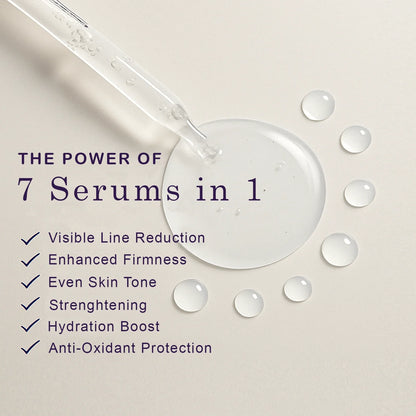 THE POWER OF
7 Serums in 1

✓ Visible Line Reduction
✓ Enhanced Firmness
✓ Even Skin Tone
✓ Strenghtening
✓ Hydration Boost
✓ Anti-Oxidant Protection